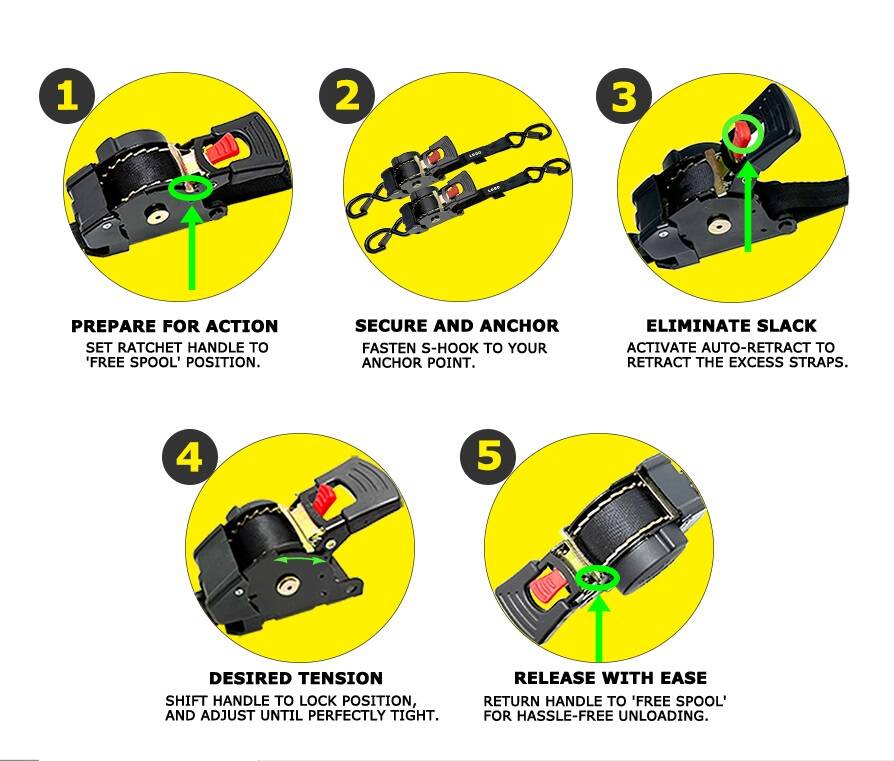 1

PREPARE FOR ACTION

SET RATCHET HANDLE TO 'FREE SPOOL' POSITION.

2

LOGO

LOGO

SECURE AND ANCHOR

FASTEN S-HOOK TO YOUR ANCHOR POINT.

3

ELIMINATE SLACK

ACTIVATE AUTO-RETRACT TO RETRACT THE EXCESS STRAPS.

4

DESIRED TENSION

SHIFT HANDLE TO LOCK POSITION, AND ADJUST UNTIL PERFECTLY TIGHT.

5

RELEASE WITH EASE

RETURN HANDLE TO 'FREE SPOOL' FOR HASSLE-FREE UNLOADING.